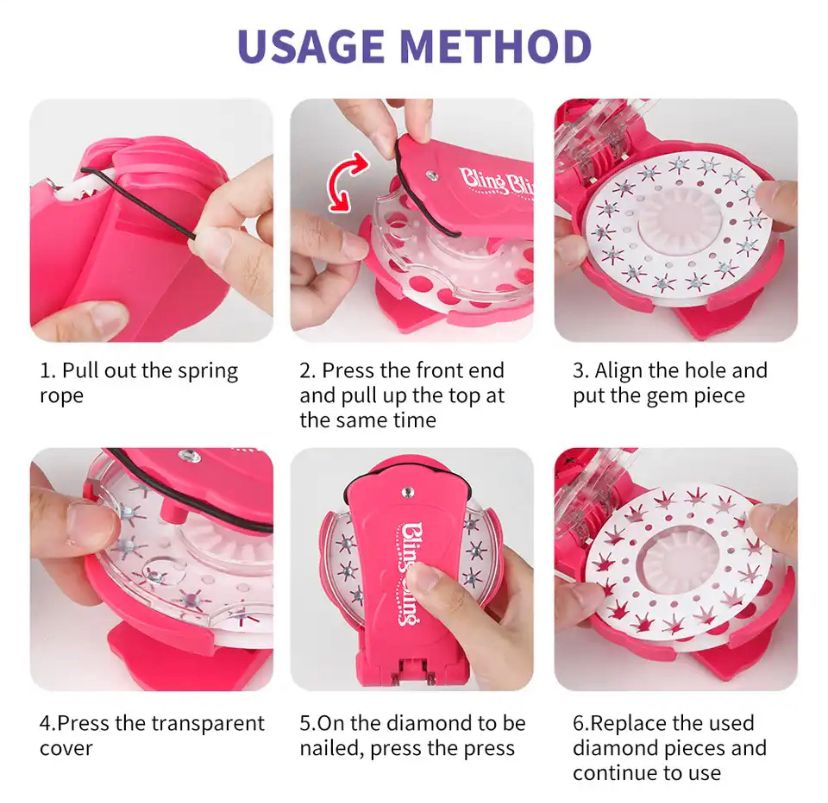 USAGE METHOD

Bling Bli

1. Pull out the spring rope

2. Press the front end and pull up the top at the same time

3. Align the hole and put the gem piece

Bling Bling

4.Press the transparent cover

5.On the diamond to be nailed, press the press

6.Replace the used diamond pieces and continue to use